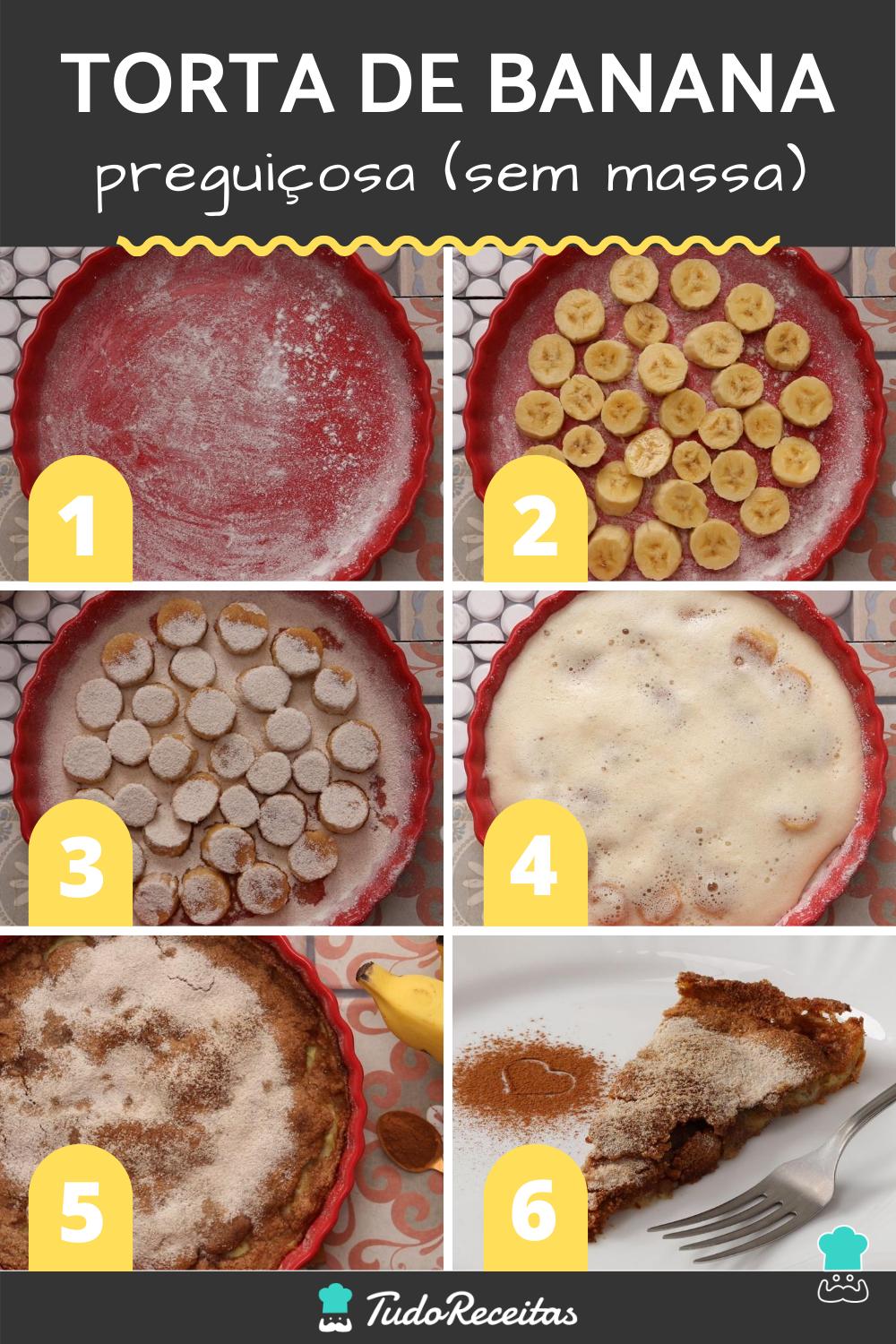 TORTA DE BANANA
preguiçosa (sem massa)

1

2

3

4

5

6

TudoReceitas