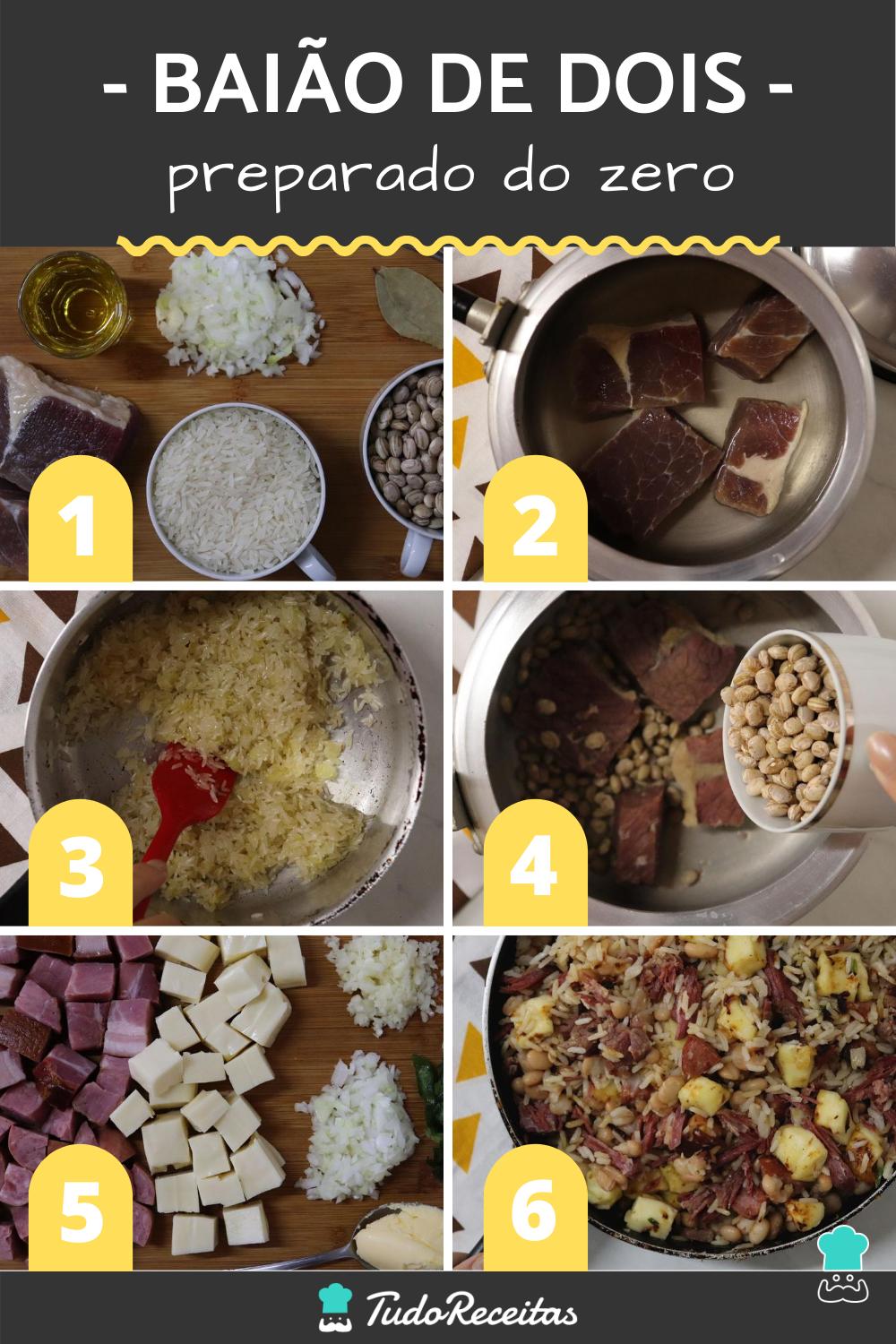 - BAIÃO DE DOIS -
preparado do zero

1
2
3
4
5
6

TudoReceitas